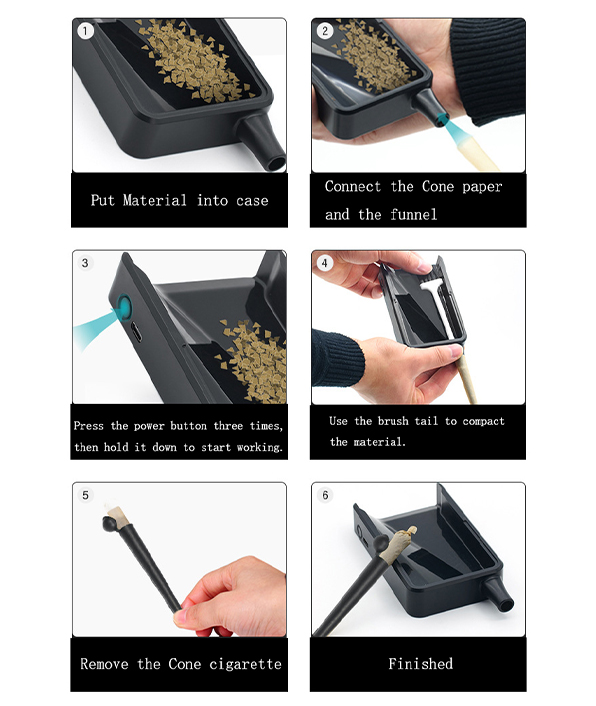 1

Put Material into case

2

Connect the Cone paper and the funnel

3

Press the power button three times, then hold it down to start working.

4

Use the brush tail to compact the material.

5

Remove the Cone cigarette

6

Finished